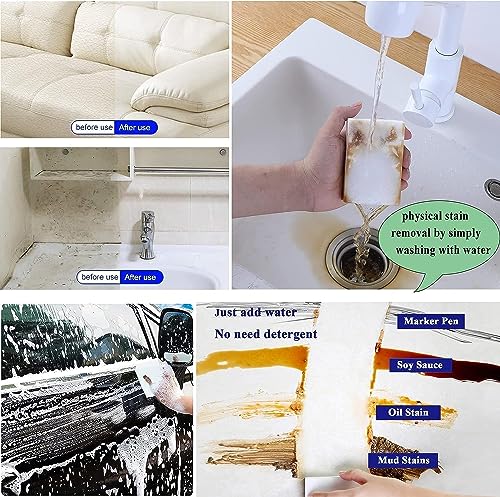 before use After use

before use After use

physical stain removal by simply washing with water

Just add water
No need detergent

Marker Pen
Soy Sauce
Oil Stain
Mud Stains