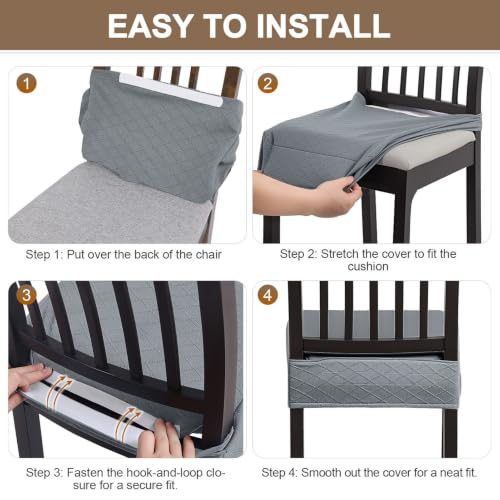 EASY TO INSTALL

1

Step 1: Put over the back of the chair

2

Step 2: Stretch the cover to fit the cushion

3

Step 3: Fasten the hook-and-loop closure for a secure fit.

4

Step 4: Smooth out the cover for a neat fit.