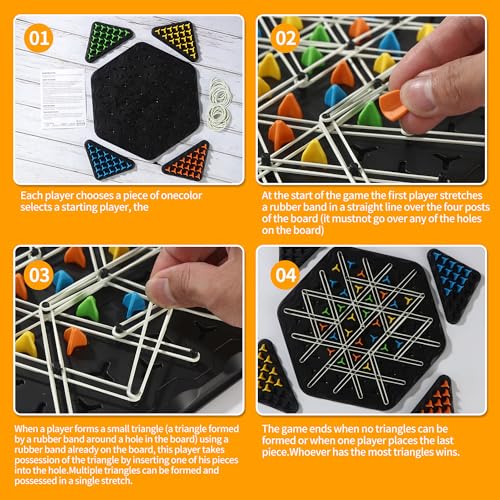 01

Each player chooses a piece of onecolor selects a starting player, the

02

At the start of the game the first player stretches a rubber band in a straight line over the four posts of the board (it mustnot go over any of the holes on the board)

03

When a player forms a small triangle (a triangle formed by a rubber band around a hole in the board) using a rubber band already on the board, this player takes possession of the triangle by inserting one of his pieces into the hole.Multiple triangles can be formed and possessed in a single stretch.

04

The game ends when no triangles can be formed or when one player places the last piece.Whoever has the most triangles wins.