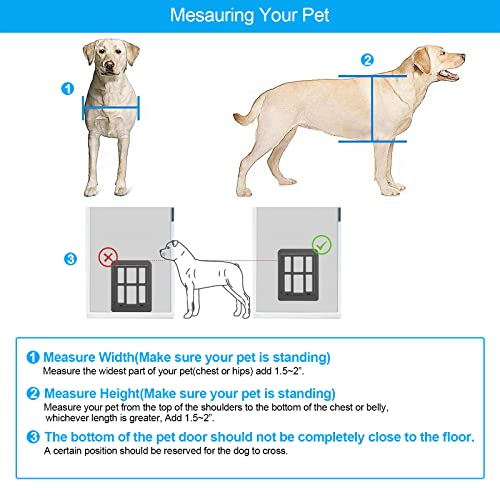 Mesauring Your Pet

1

2

3

1 Measure Width(Make sure your pet is standing)
Measure the widest part of your pet(chest or hips) add 1.5~2".

2 Measure Height(Make sure your pet is standing)
Measure your pet from the top of the shoulders to the bottom of the chest or belly, whichever length is greater, Add 1.5~2".

3 The bottom of the pet door should not be completely close to the floor.
A certain position should be reserved for the dog to cross.