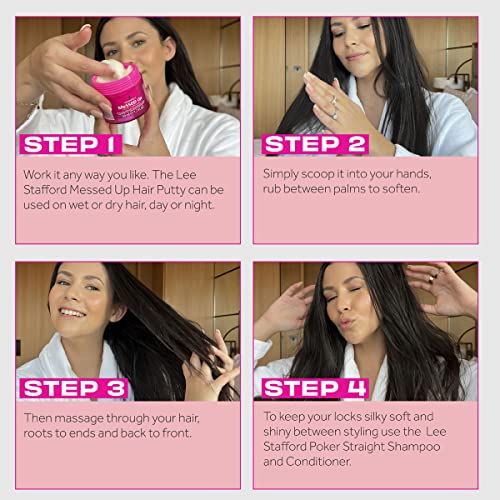 MESSED UP

STEP 1

Work it any way you like. The Lee Stafford Messed Up Hair Putty can be used on wet or dry hair, day or night.

STEP 2

Simply scoop it into your hands, rub between palms to soften.

STEP 3

Then massage through your hair, roots to ends and back to front.

STEP 4

To keep your locks silky soft and shiny between styling use the Lee Stafford Poker Straight Shampoo and Conditioner.