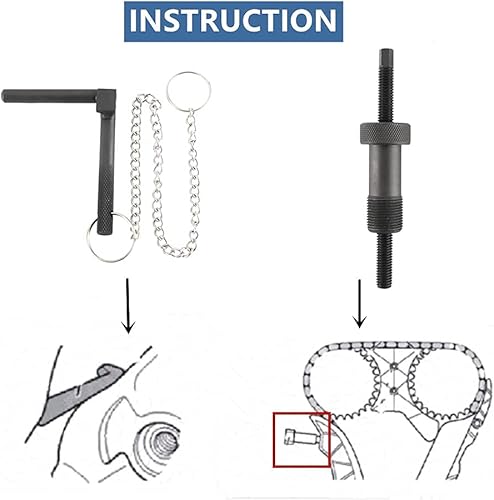 INSTRUCTION