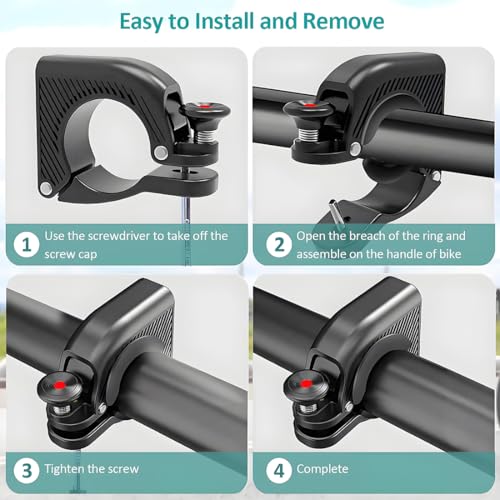 Easy to Install and Remove

1 Use the screwdriver to take off the screw cap

2 Open the breach of the ring and assemble on the handle of bike

3 Tighten the screw

4 Complete