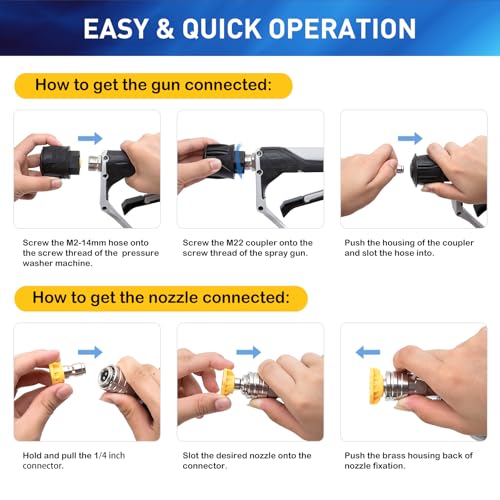 EASY & QUICK OPERATION

How to get the gun connected:

Screw the M2-14mm hose onto the screw thread of the pressure washer machine.

Screw the M22 coupler onto the screw thread of the spray gun.

Push the housing of the coupler and slot the hose into.

How to get the nozzle connected:

Hold and pull the 1/4 inch connector.

Slot the desired nozzle onto the connector.

Push the brass housing back of nozzle fixation.