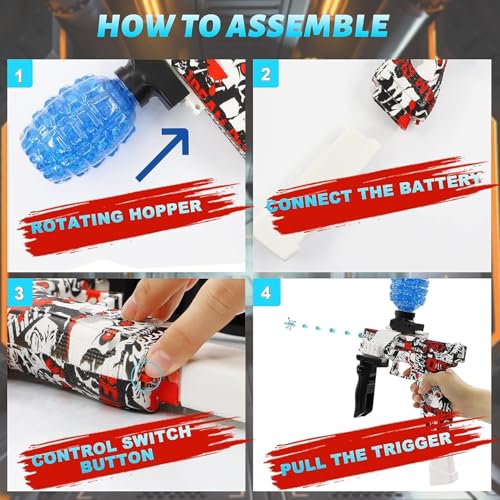 HOW TO ASSEMBLE

1

ROTATING HOPPER

2

CONNECT THE BATTERY

3

CONTROL SWITCH BUTTON

4

PULL THE TRIGGER