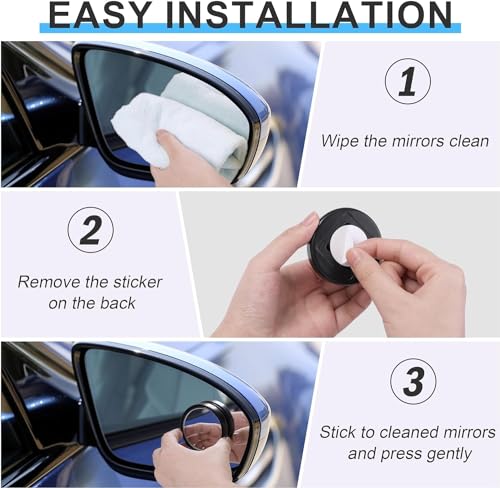 EASY INSTALLATION

1

Wipe the mirrors clean

2

Remove the sticker on the back

3

Stick to cleaned mirrors and press gently