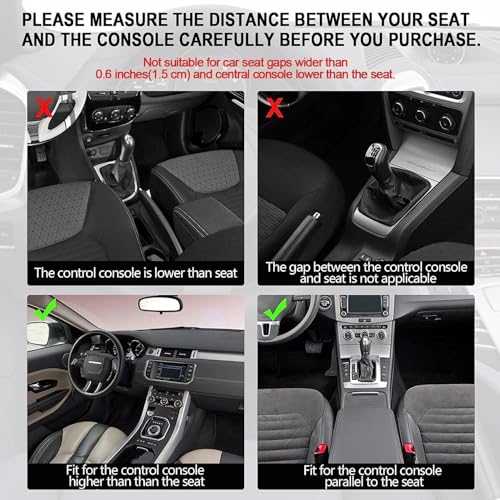 PLEASE MEASURE THE DISTANCE BETWEEN YOUR SEAT AND THE CONSOLE CAREFULLY BEFORE YOU PURCHASE.

Not suitable for car seat gaps wider than 0.6 inches(1.5 cm) and central console lower than the seat.

The control console is lower than seat

The gap between the control console and seat is not applicable

Fit for the control console higher than than the seat

Fit for the control console parallel to the seat