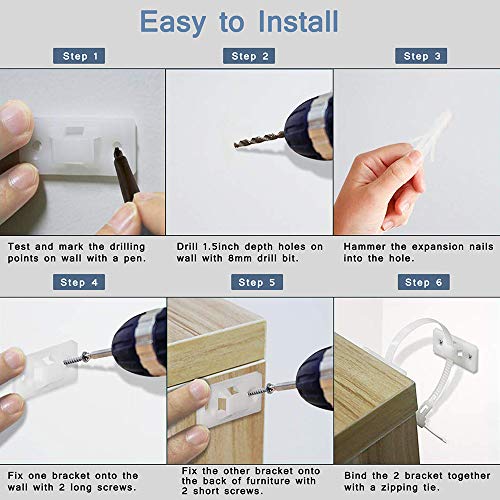 Easy to Install

Step 1

Test and mark the drilling points on wall with a pen.

Step 2

Drill 1.5inch depth holes on wall with 8mm drill bit.

Step 3

Hammer the expansion nails into the hole.

Step 4

Fix one bracket onto the wall with 2 long screws.

Step 5

Fix the other bracket onto the back of furniture with 2 short screws.

Step 6

Bind the 2 bracket together with a zipping tie.