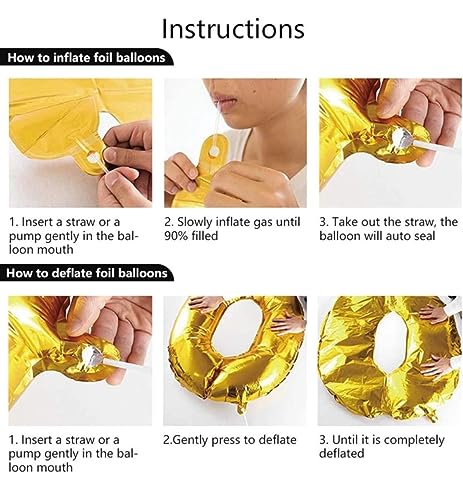 Instructions

How to inflate foil balloons

1. Insert a straw or a pump gently in the balloon mouth

2. Slowly inflate gas until 90% filled

3. Take out the straw, the balloon will auto seal

How to deflate foil balloons

1. Insert a straw or a pump gently in the balloon mouth

2.Gently press to deflate

3. Until it is completely deflated