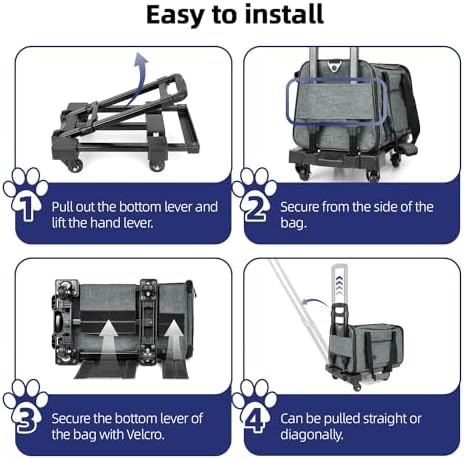 Easy to install

1 Pull out the bottom lever and lift the hand lever.

2 Secure from the side of the bag.

3 Secure the bottom lever of the bag with Velcro.

4 Can be pulled straight or diagonally.