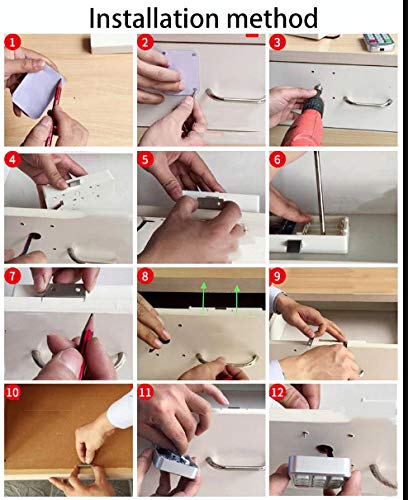 Installation method

1

2

3

4

5

6

7

8

9

10

11

12