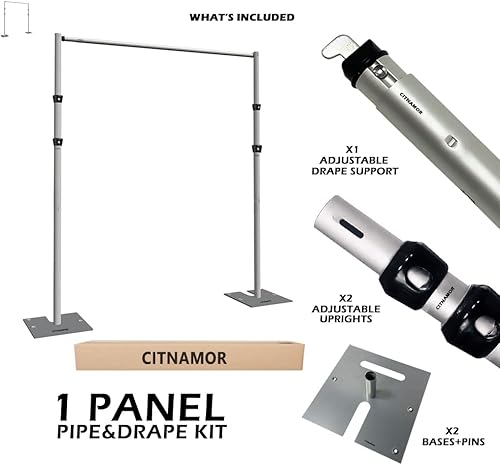 WHAT'S INCLUDED

CITNAMOR

X1
ADJUSTABLE
DRAPE SUPPORT

CITNAMOR

X2
ADJUSTABLE
UPRIGHTS

CITNAMOR

1 PANEL
PIPE&DRAPE KIT

X2
BASES+PINS