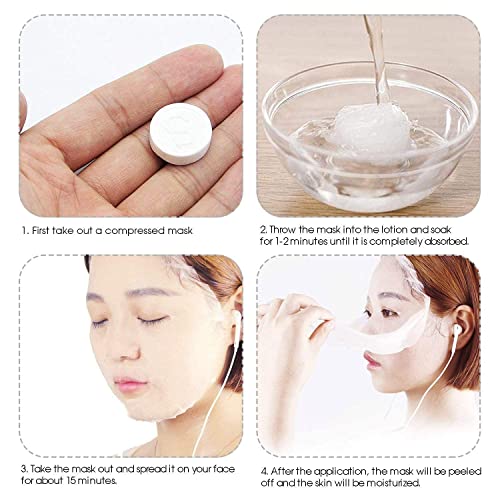 1. First take out a compressed mask

2. Throw the mask into the lotion and soak for 1-2 minutes until it is completely absorbed.

3. Take the mask out and spread it on your face for about 15 minutes.

4. After the application, the mask will be peeled off and the skin will be moisturized.