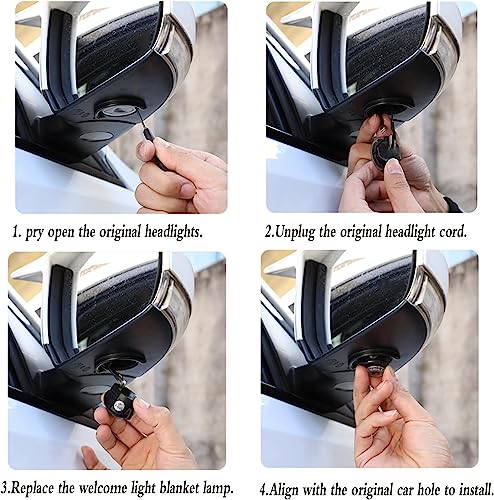 1. pry open the original headlights.

2.Unplug the original headlight cord.

3.Replace the welcome light blanket lamp.

4.Align with the original car hole to install.