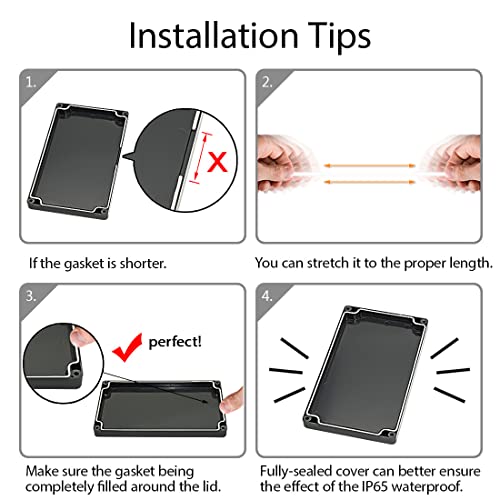 Installation Tips

1.

X

If the gasket is shorter.

2.

You can stretch it to the proper length.

3.

perfect!

Make sure the gasket being completely filled around the lid.

4.

Fully-sealed cover can better ensure the effect of the IP65 waterproof.