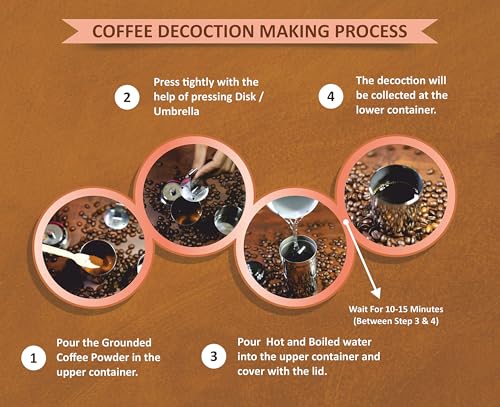 COFFEE DECOCTION MAKING PROCESS

2 Press tightly with the help of pressing Disk / Umbrella

4 The decoction will be collected at the lower container.

Wait For 10-15 Minutes (Between Step 3 & 4)

1 Pour the Grounded Coffee Powder in the upper container.

3 Pour Hot and Boiled water into the upper container and cover with the lid.