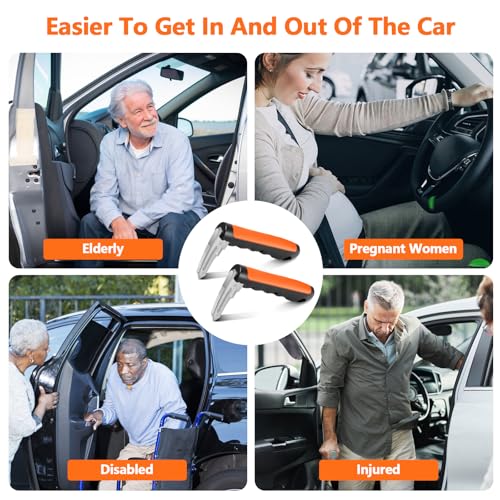 Easier To Get In And Out Of The Car

Elderly

Pregnant Women

Disabled

Injured