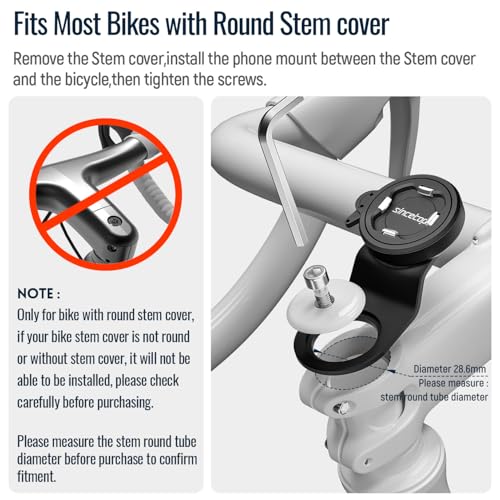 Fits Most Bikes with Round Stem cover

Remove the Stem cover,install the phone mount between the Stem cover and the bicycle,then tighten the screws.

NOTE :

Only for bike with round stem cover, if your bike stem cover is not round or without stem cover, it will not be able to be installed, please check carefully before purchasing.

Please measure the stem round tube diameter before purchase to confirm fitment.

sincetop

Diameter 28.6mm
Please measure :
stem round tube diameter