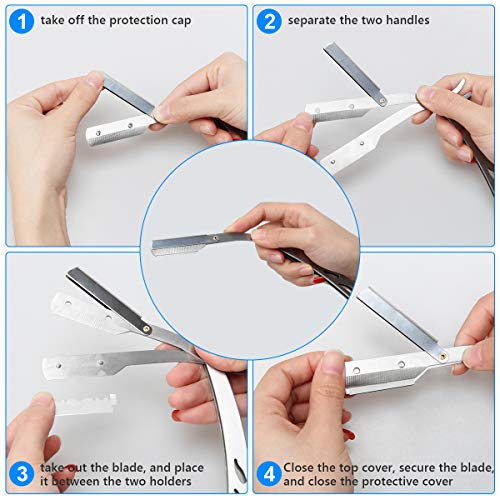 1 take off the protection cap

2 separate the two handles

3 take out the blade, and place it between the two holders

4 Close the top cover, secure the blade, and close the protective cover