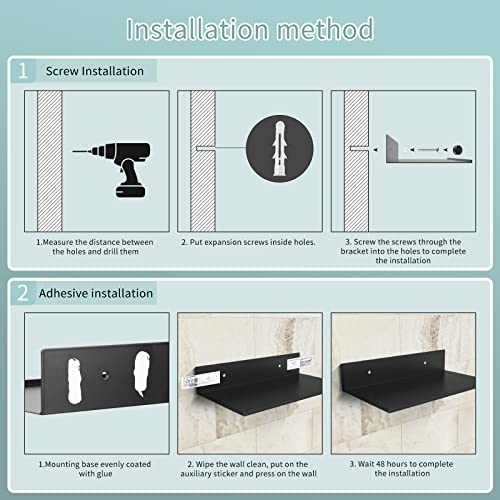 Installation method

1 Screw Installation

1.Measure the distance between the holes and drill them

2. Put expansion screws inside holes.

3. Screw the screws through the bracket into the holes to complete the installation

2 Adhesive installation

1.Mounting base evenly coated with glue

2. Wipe the wall clean, put on the auxiliary sticker and press on the wall

3. Wait 48 hours to complete the installation