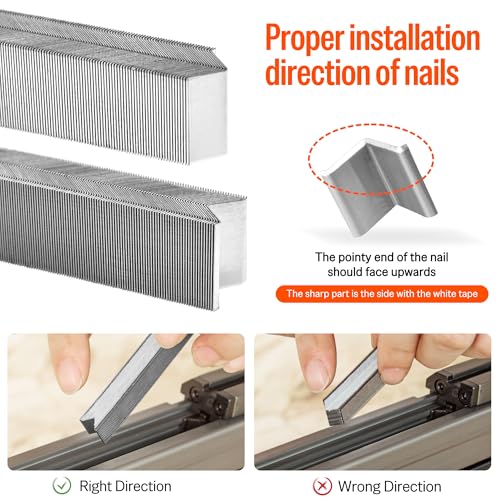 Proper installation direction of nails

The pointy end of the nail should face upwards

The sharp part is the side with the white tape

Right Direction

Wrong Direction