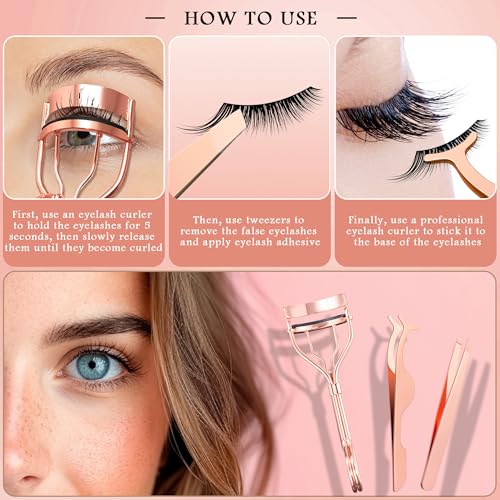 — HOW TO USE —

First, use an eyelash curler to hold the eyelashes for 5 seconds, then slowly release them until they become curled

Then, use tweezers to remove the false eyelashes and apply eyelash adhesive

Finally, use a professional eyelash curler to stick it to the base of the eyelashes