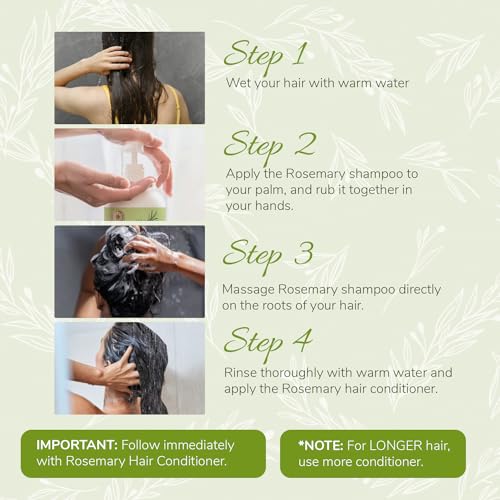 Step 1
Wet your hair with warm water

Step 2
Apply the Rosemary shampoo to your palm, and rub it together in your hands.

Step 3
Massage Rosemary shampoo directly on the roots of your hair.

Step 4
Rinse thoroughly with warm water and apply the Rosemary hair conditioner.

IMPORTANT: Follow immediately with Rosemary Hair Conditioner.

*NOTE: For LONGER hair, use more conditioner.