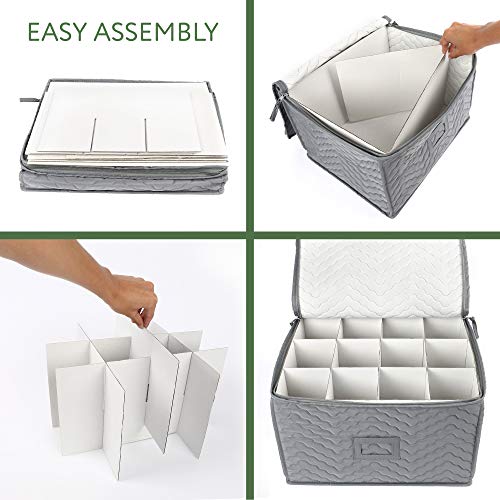 EASY ASSEMBLY