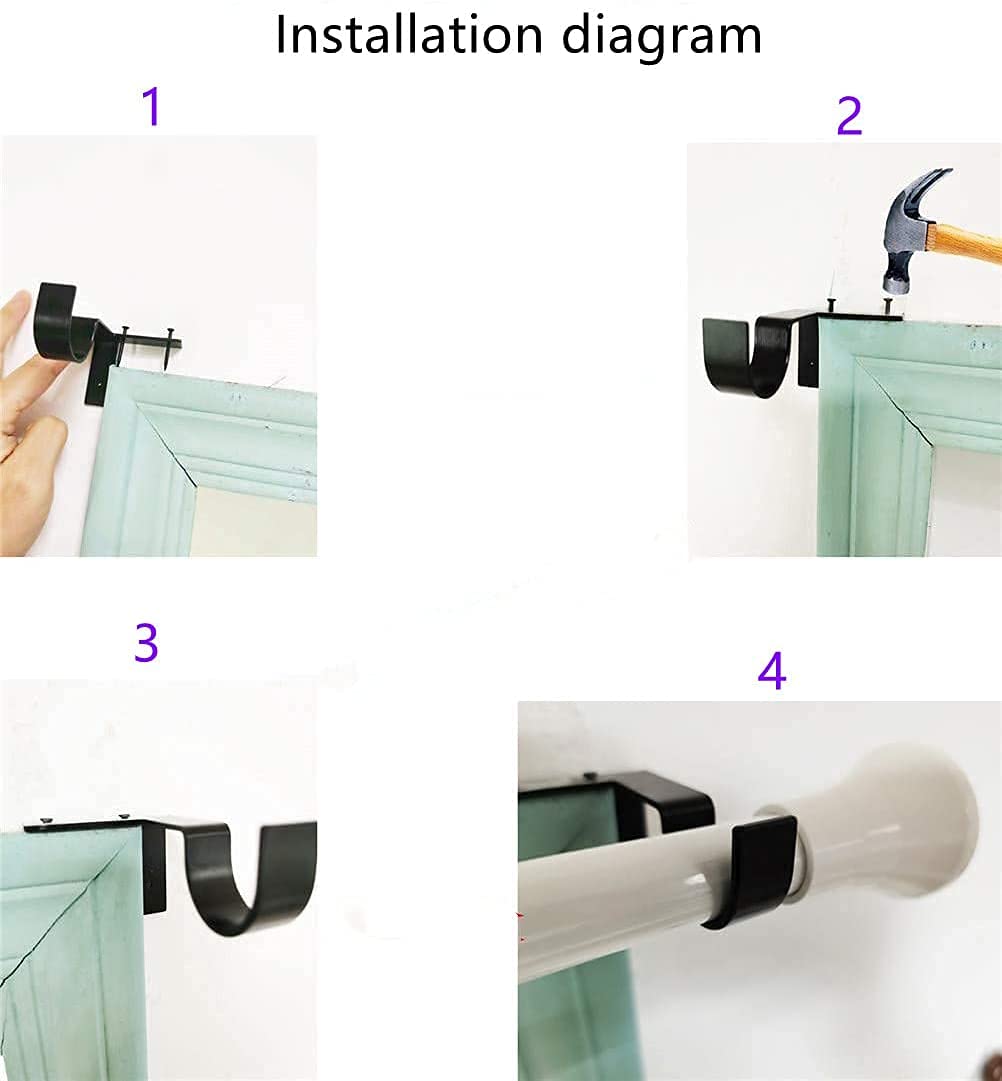 Installation diagram

1

2

3

4