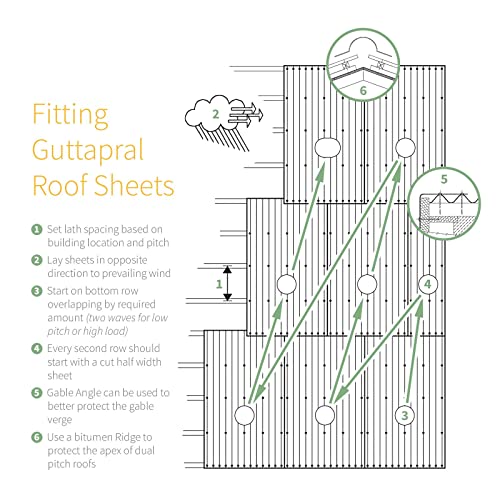 Fitting Guttapral Roof Sheets

1 Set lath spacing based on building location and pitch

2 Lay sheets in opposite direction to prevailing wind

3 Start on bottom row overlapping by required amount (two waves for low pitch or high load)

4 Every second row should start with a cut half width sheet

5 Gable Angle can be used to better protect the gable verge

6 Use a bitumen Ridge to protect the apex of dual pitch roofs

6

2

5

1

4

3