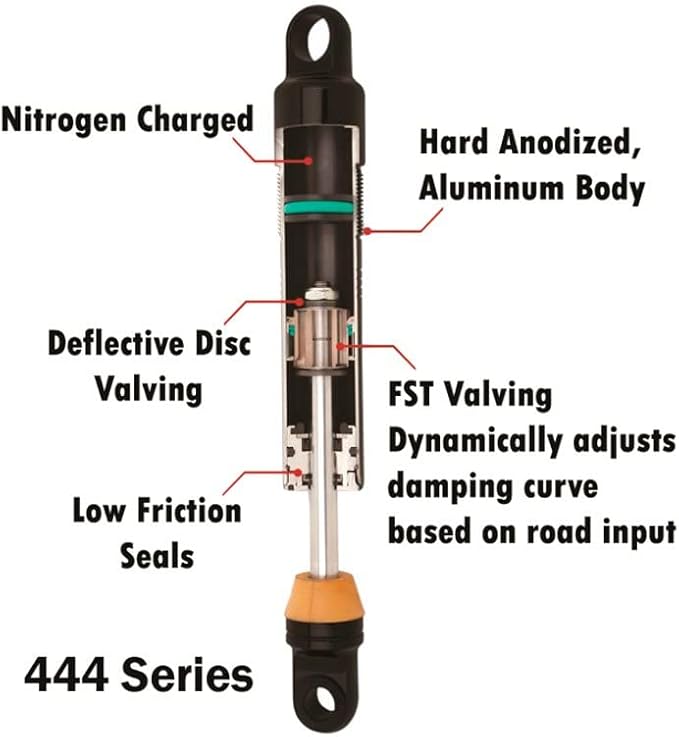 Nitrogen Charged

Hard Anodized, Aluminum Body

Deflective Disc Valving

FST Valving Dynamically adjusts damping curve based on road input

Low Friction Seals

444 Series