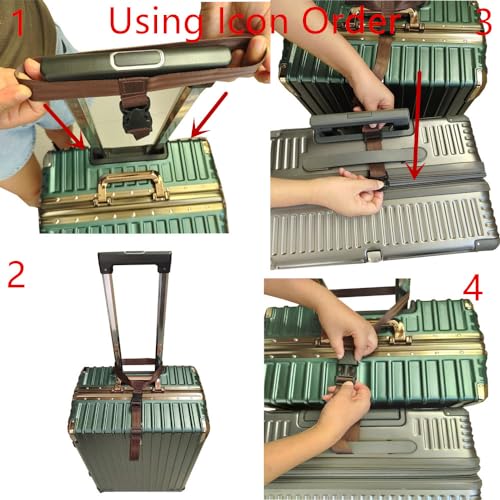 1 Using Icon Order 3

2

4