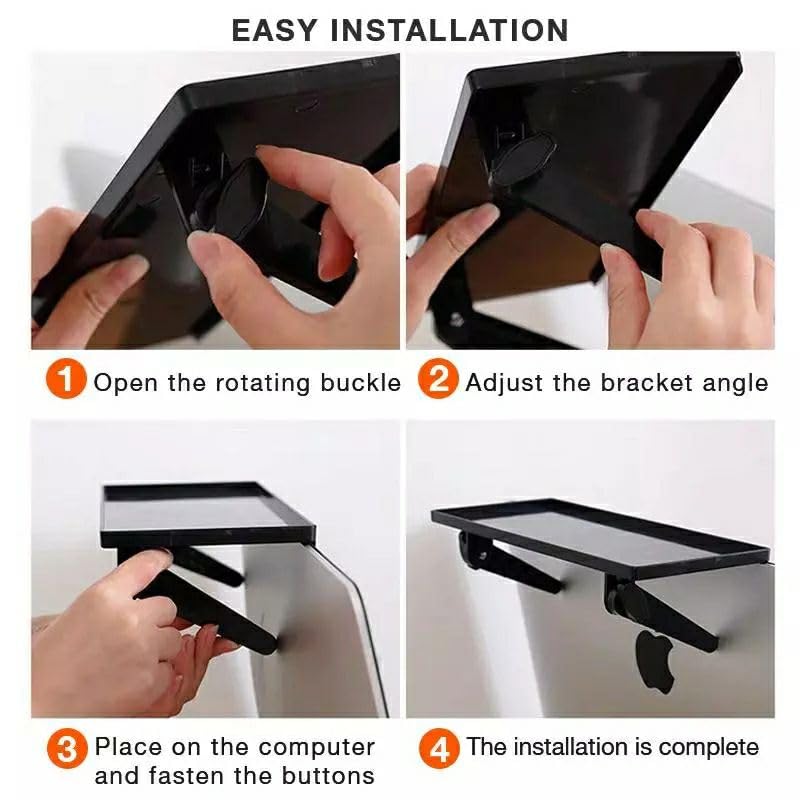 EASY INSTALLATION

1 Open the rotating buckle

2 Adjust the bracket angle

3 Place on the computer and fasten the buttons

4 The installation is complete