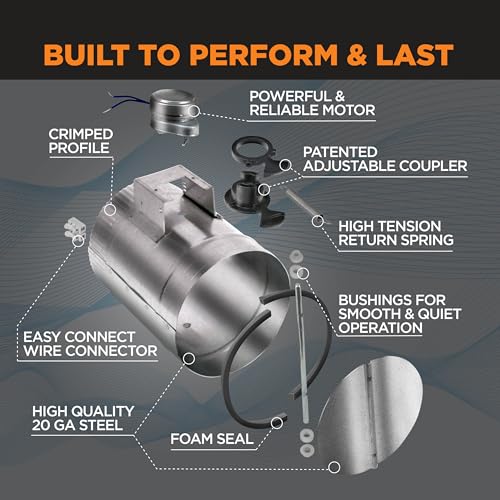 BUILT TO PERFORM & LAST

POWERFUL & RELIABLE MOTOR

CRIMPED PROFILE

PATENTED ADJUSTABLE COUPLER

HIGH TENSION RETURN SPRING

BUSHINGS FOR SMOOTH & QUIET OPERATION

EASY CONNECT WIRE CONNECTOR

HIGH QUALITY 20 GA STEEL

FOAM SEAL