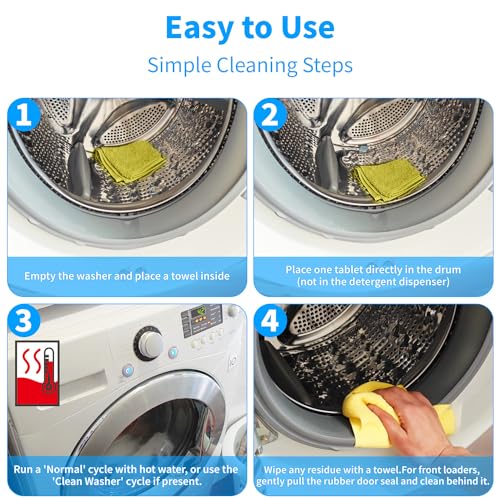 Easy to Use

Simple Cleaning Steps

1

Empty the washer and place a towel inside

2

Place one tablet directly in the drum (not in the detergent dispenser)

3

Run a 'Normal' cycle with hot water, or use the 'Clean Washer' cycle if present.

4

Wipe any residue with a towel.For front loaders, gently pull the rubber door seal and clean behind it.