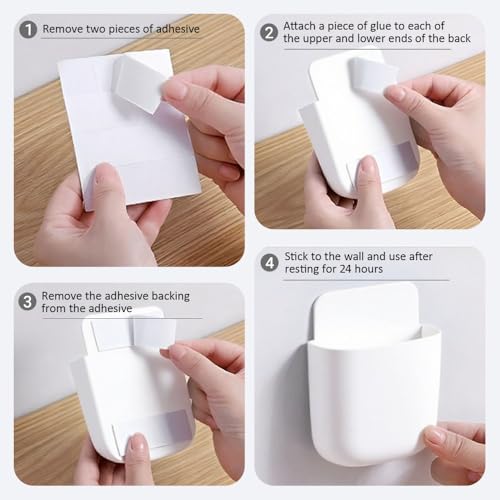 1 Remove two pieces of adhesive

2 Attach a piece of glue to each of the upper and lower ends of the back

3 Remove the adhesive backing from the adhesive

4 Stick to the wall and use after resting for 24 hours