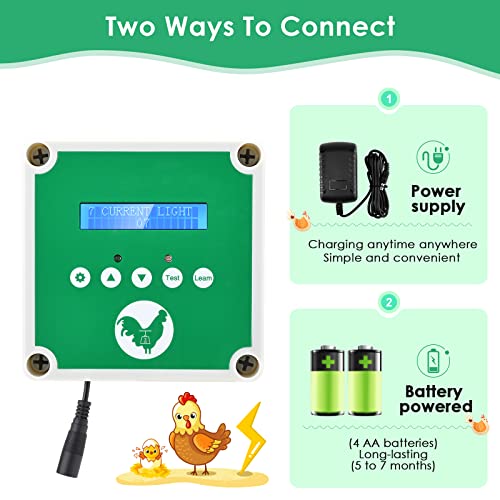 Two Ways To Connect

7 CURRENT LIGHT
07

Test
Learn

1

Power supply

Charging anytime anywhere
Simple and convenient

2

Battery powered

(4 AA batteries)
Long-lasting
(5 to 7 months)