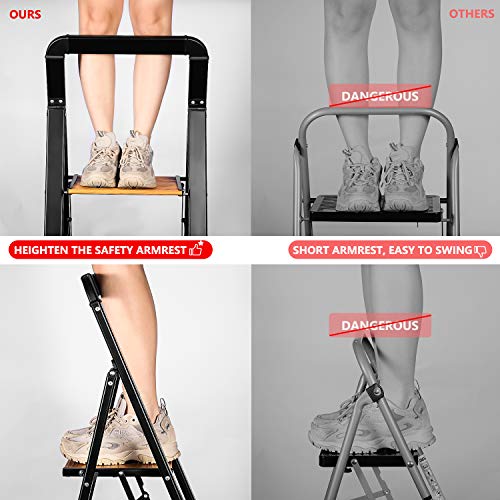 OURS

OTHERS

DANGEROUS

HEIGHTEN THE SAFETY ARMREST

SHORT ARMREST, EASY TO SWING

DANGEROUS