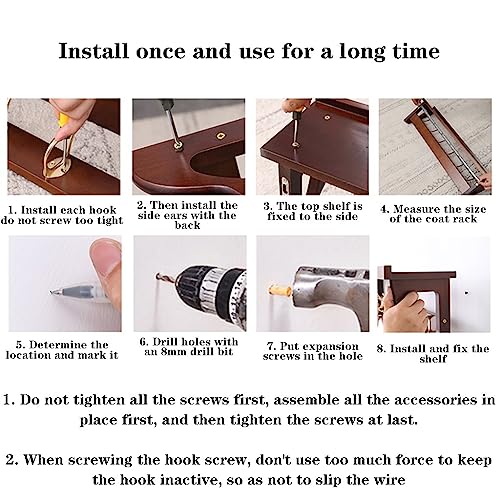 Install once and use for a long time

1. Install each hook do not screw too tight

2. Then install the side ears with the back

3. The top shelf is fixed to the side

4. Measure the size of the coat rack

5. Determine the location and mark it

6. Drill holes with an 8mm drill bit

7. Put expansion screws in the hole

8. Install and fix the shelf

1. Do not tighten all the screws first, assemble all the accessories in place first, and then tighten the screws at last.

2. When screwing the hook screw, don't use too much force to keep the hook inactive, so as not to slip the wire