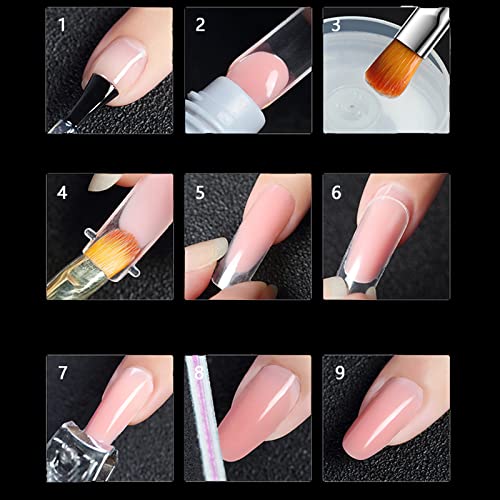 1
2
3
4
5
6
7
8
9