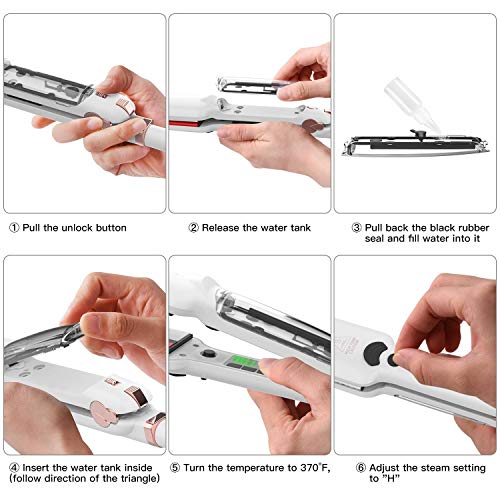 ① Pull the unlock button

② Release the water tank

③ Pull back the black rubber seal and fill water into it

④ Insert the water tank inside (follow direction of the triangle)

⑤ Turn the temperature to 370°F,

⑥ Adjust the steam setting to "H"