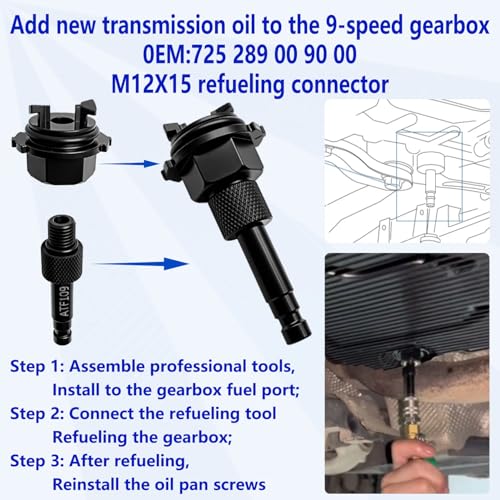 Add new transmission oil to the 9-speed gearbox
0EM:725 289 00 90 00
M12X15 refueling connector

ATF109

Step 1: Assemble professional tools,
Install to the gearbox fuel port;
Step 2: Connect the refueling tool
Refueling the gearbox;
Step 3: After refueling,
Reinstall the oil pan screws