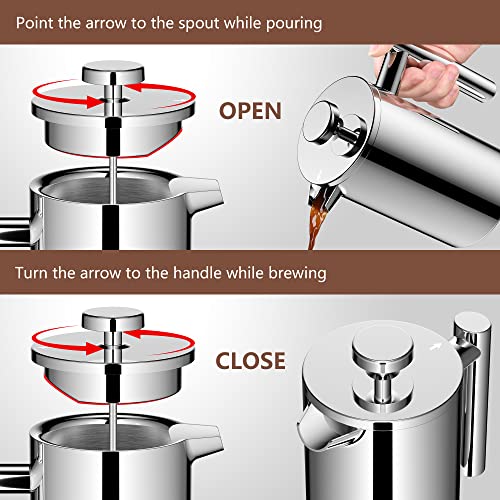 Point the arrow to the spout while pouring

OPEN

Turn the arrow to the handle while brewing

CLOSE