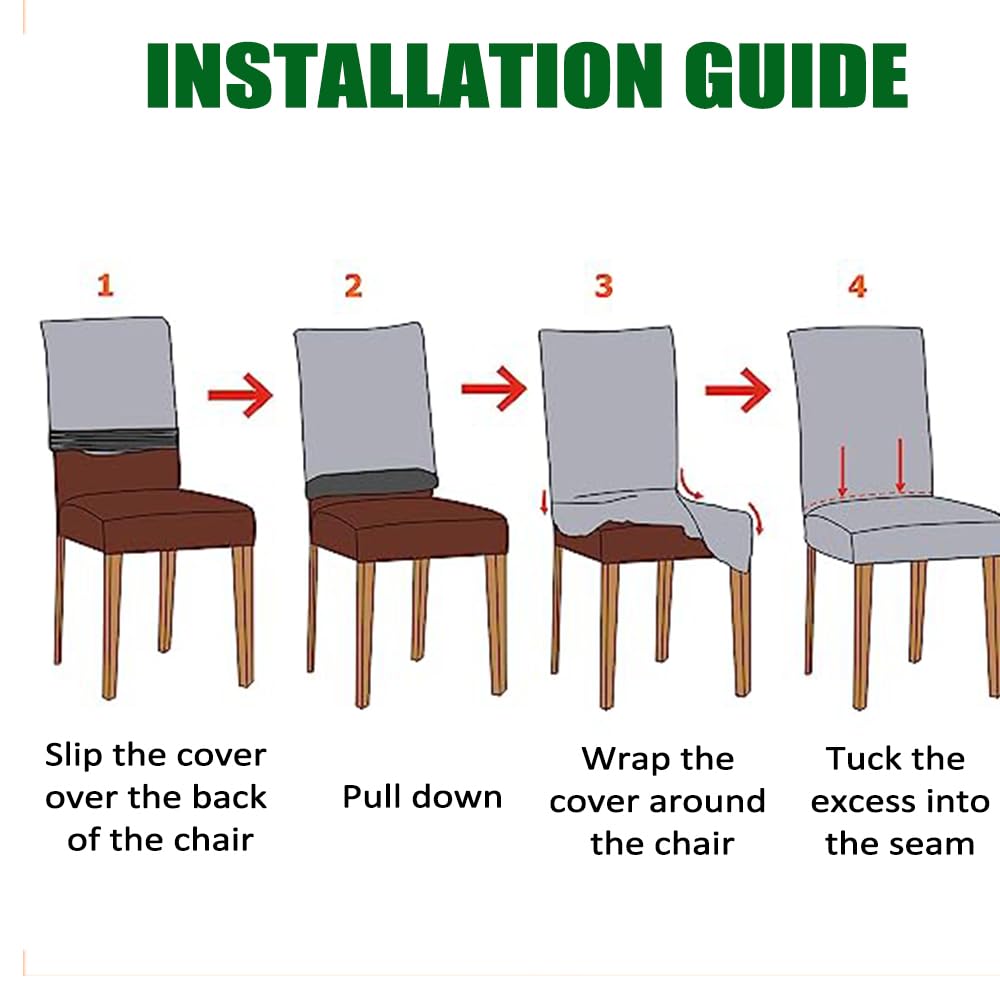 INSTALLATION GUIDE

1

2

3

4

Slip the cover over the back of the chair

Pull down

Wrap the cover around the chair

Tuck the excess into the seam