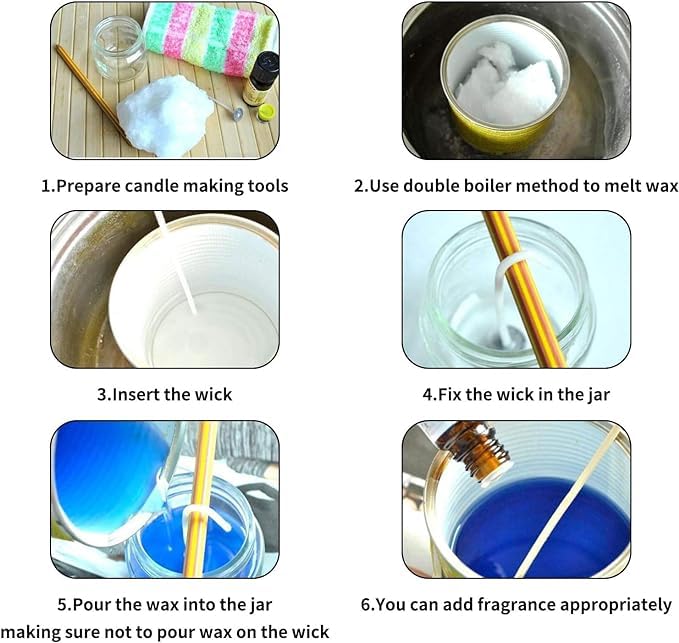 1.Prepare candle making tools

2.Use double boiler method to melt wax

3.Insert the wick

4.Fix the wick in the jar

5.Pour the wax into the jar making sure not to pour wax on the wick

6.You can add fragrance appropriately