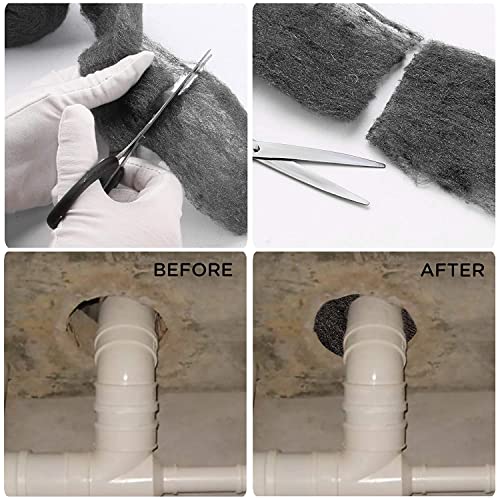 BEFORE

AFTER