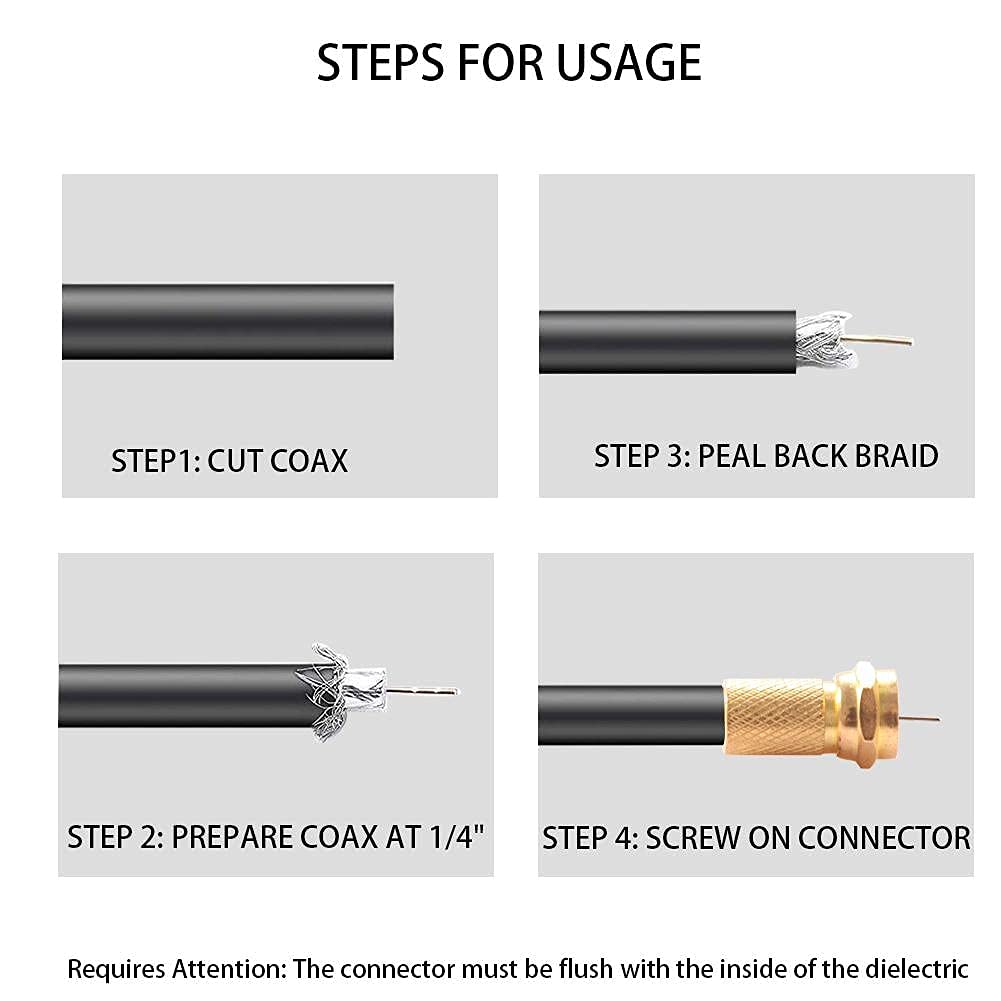 STEPS FOR USAGE

STEP1: CUT COAX

STEP 3: PEAL BACK BRAID

STEP 2: PREPARE COAX AT 1/4"

STEP 4: SCREW ON CONNECTOR

Requires Attention: The connector must be flush with the inside of the dielectric