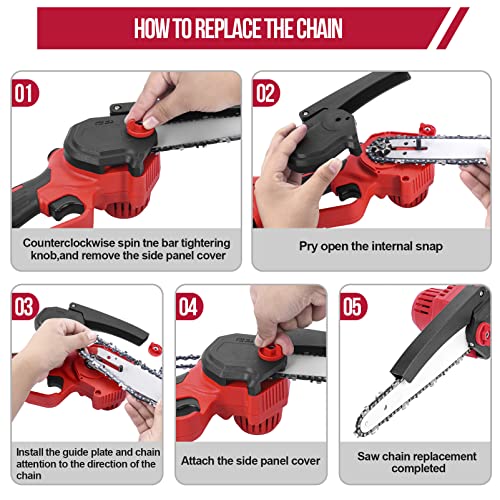 HOW TO REPLACE THE CHAIN

01

Counterclockwise spin tne bar tightering knob,and remove the side panel cover

02

Pry open the internal snap

03

Install the guide plate and chain attention to the direction of the chain

04

Attach the side panel cover

05

Saw chain replacement completed