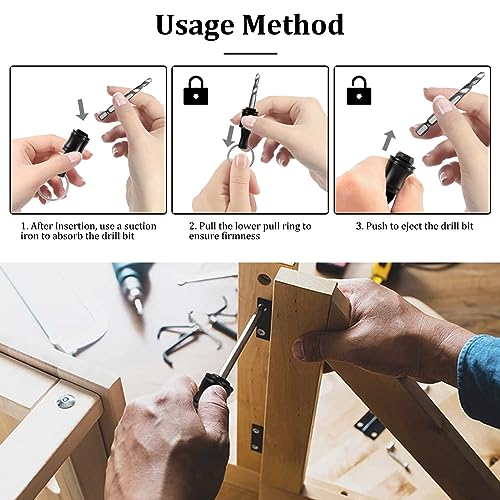 Usage Method

1. After insertion, use a suction iron to absorb the drill bit

2. Pull the lower pull ring to ensure firmness

3. Push to eject the drill bit