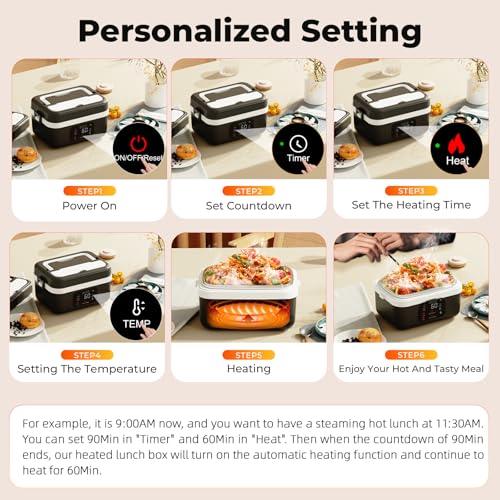 Personalized Setting

ON/OFF/Reset

STEP1
Power On

Timer

STEP2
Set Countdown

Heat

STEP3
Set The Heating Time

TEMP

STEP4
Setting The Temperature

STEP5
Heating

STEP6
Enjoy Your Hot And Tasty Meal

For example, it is 9:00AM now, and you want to have a steaming hot lunch at 11:30AM. You can set 90Min in "Timer" and 60Min in "Heat". Then when the countdown of 90Min ends, our heated lunch box will turn on the automatic heating function and continue to heat for 60Min.